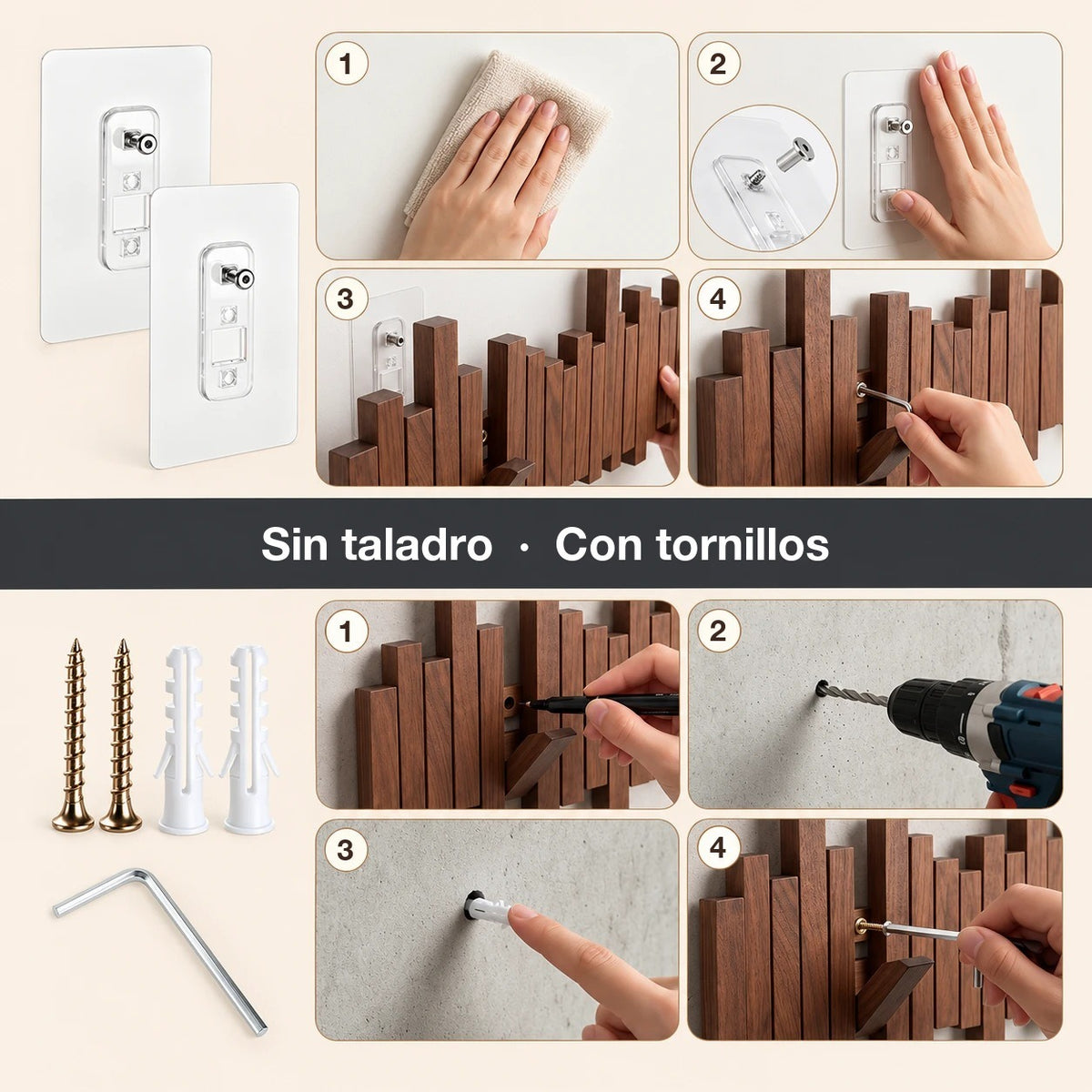 1

2

3

4

Sin taladro · Con tornillos

1

2

3

4